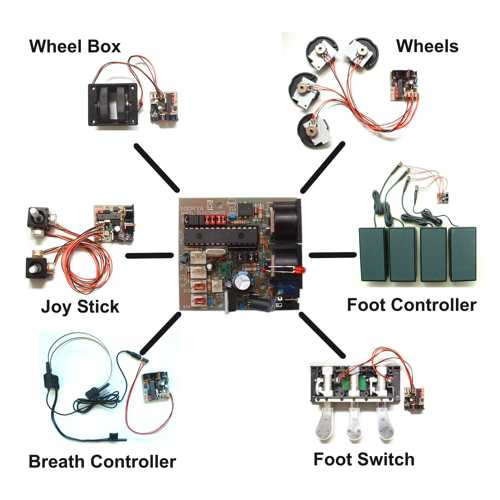 Wheel Box

Wheels

Joy Stick

Foot Controller

Breath Controller

Foot Switch